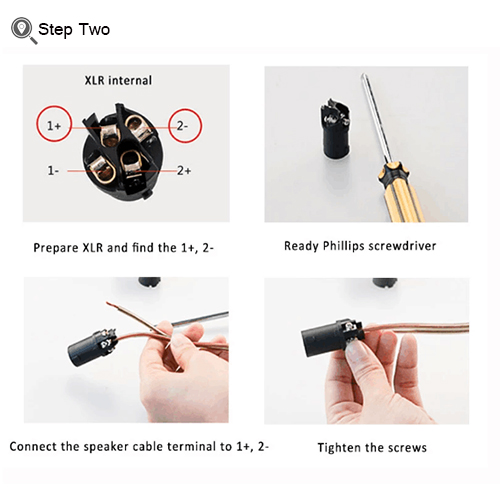 Step Two

XLR internal

1+

2-

1-

2+

Prepare XLR and find the 1+, 2-

Ready Phillips screwdriver

Connect the speaker cable terminal to 1+, 2-

Tighten the screws